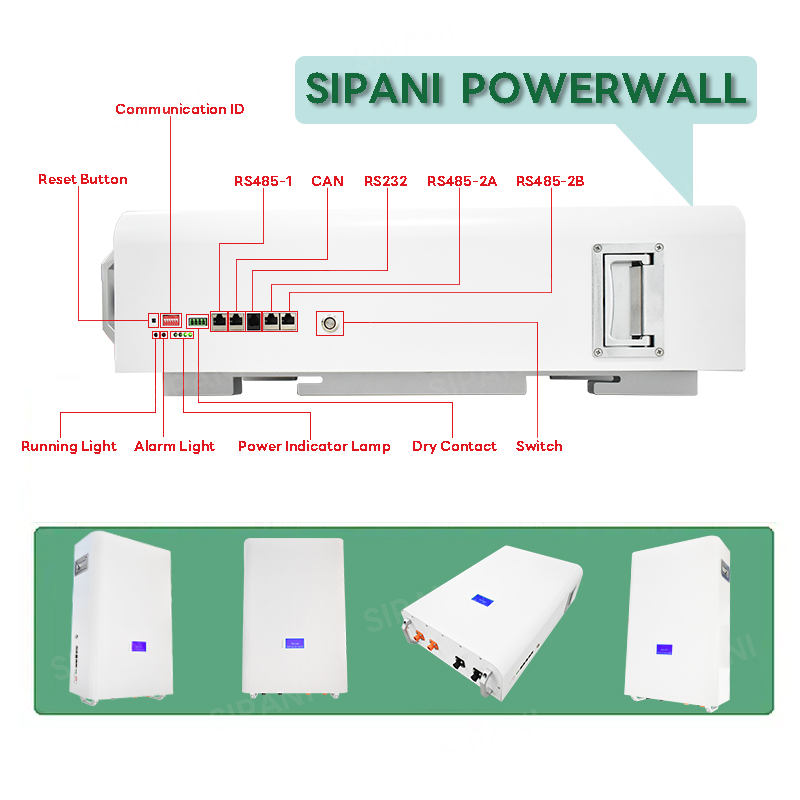 SIPANI POWERWALL

Communication ID

Reset Button

RS485-1 CAN RS232 RS485-2A RS485-2B

Running Light Alarm Light Power Indicator Lamp Dry Contact Switch

SIPANI